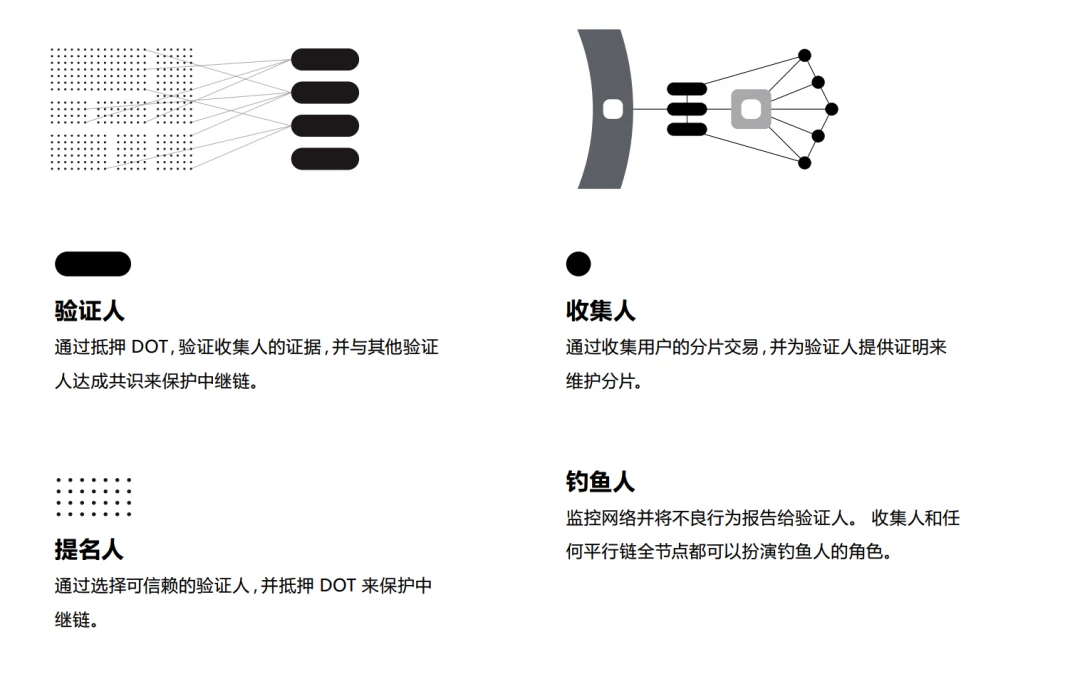 验证人
通过抵押 DOT，验证收集人的证据，并与其他验证人达成共识来保护中继链。

提名人
通过选择可信赖的验证人，并抵押 DOT 来保护中继链。

收集人
通过收集用户的分片交易，并为验证人提供证明来维护分片。

钓鱼人
监控网络并将不良行为报告给验证人。 收集人和任何平行链全节点都可以扮演钓鱼人的角色。