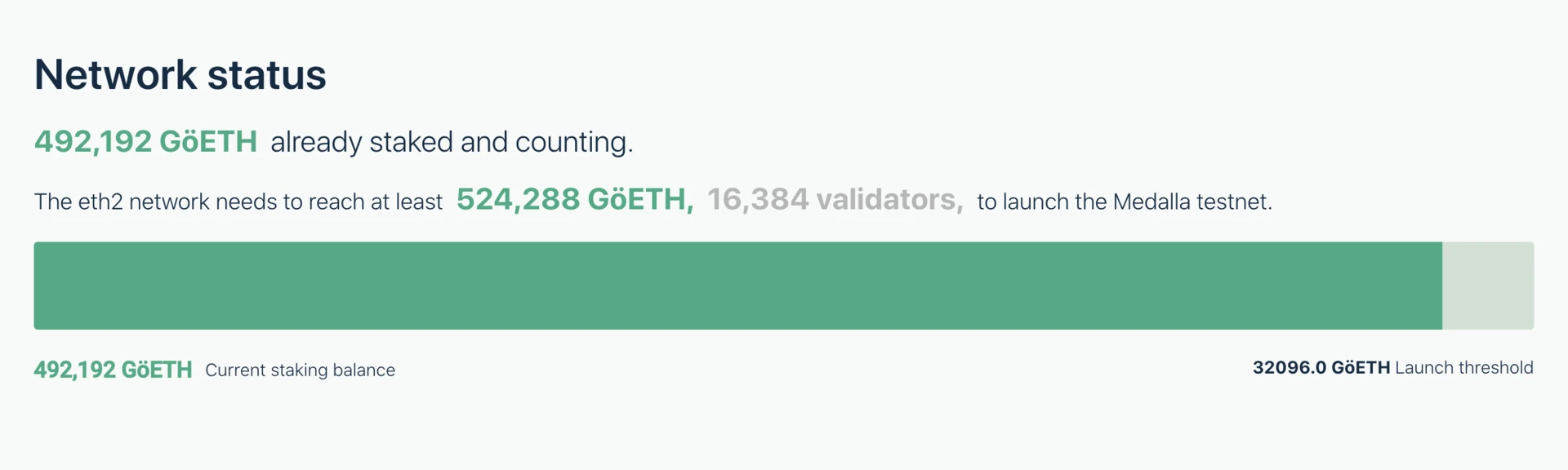 Network status

492,192 GöETH already staked and counting.

The eth2 network needs to reach at least 524,288 GöETH, 16,384 validators, to launch the Medalla testnet.

492,192 GöETH Current staking balance

32096.0 GöETH Launch threshold