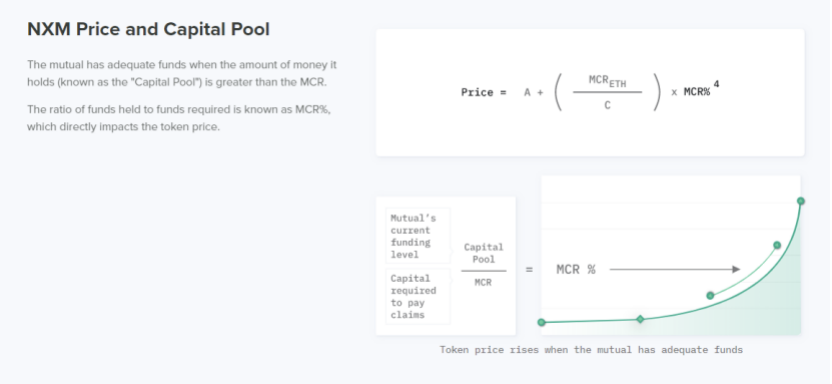 NXM Price and Capital Pool

The mutual has adequate funds when the amount of money it holds (known as the "Capital Pool") is greater than the MCR.

The ratio of funds held to funds required is known as MCR%, which directly impacts the token price.

$\text{Price} = A + \left(\frac{MCR_{ETH}}{C}\right) \times MCR\%^4$

Mutual's current funding level

Capital required to pay claims

$\frac{\text{Capital Pool}}{\text{MCR}}$ = MCR %

Token price rises when the mutual has adequate funds