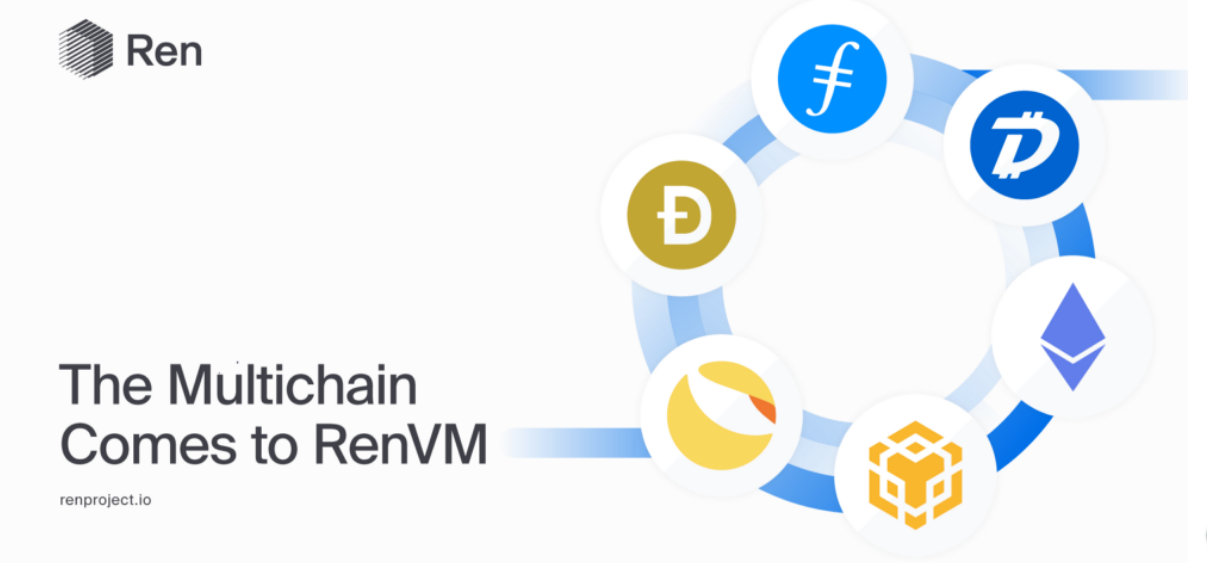 Ren

The Multichain Comes to RenVM

renproject.io