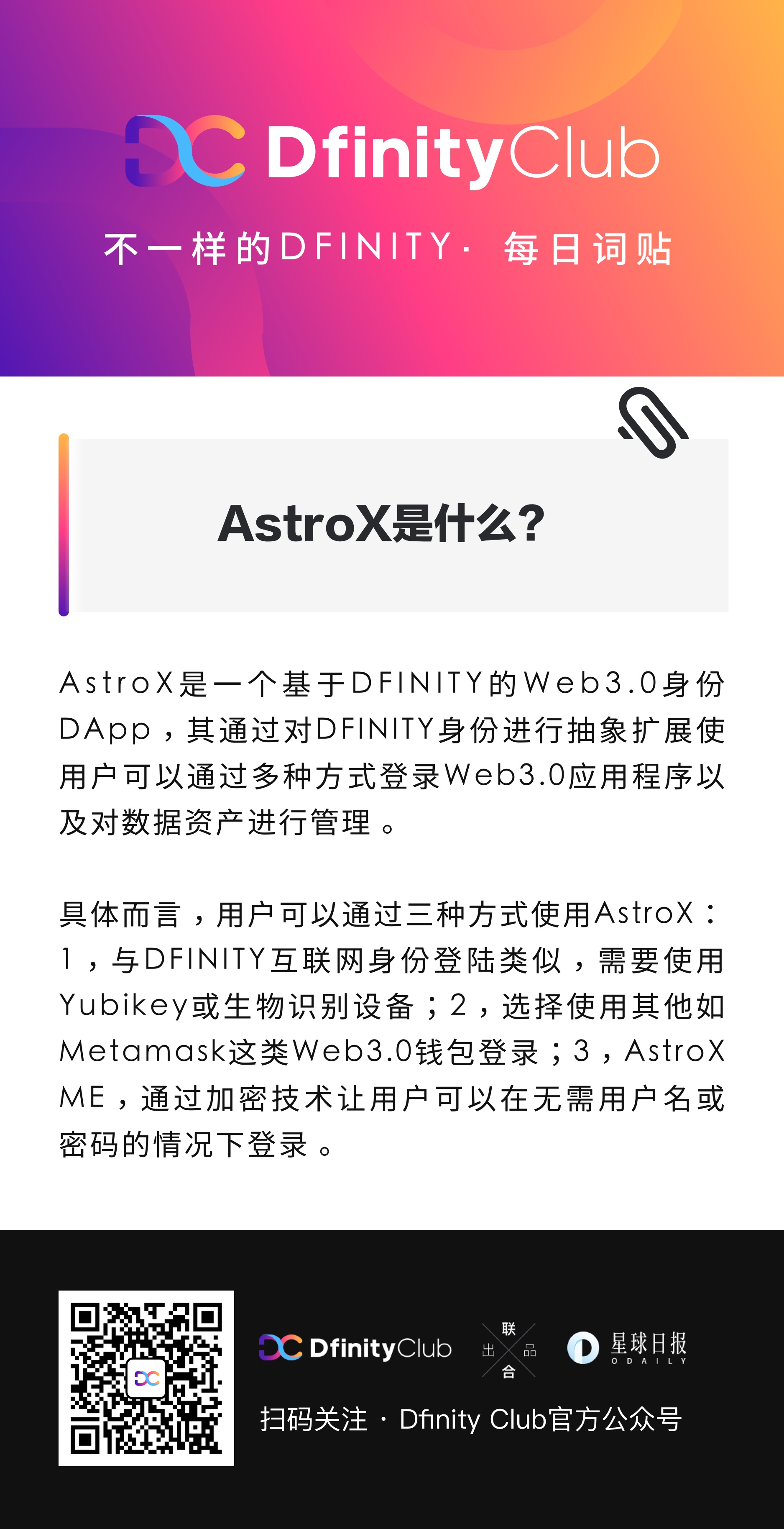 DfinityClub

不一样的DFINITY· 每日词贴

AstroX是什么?

AstroX是一个基于DFINITY的Web3.0身份DApp，其通过对DFINITY身份进行抽象扩展使用户可以通过多种方式登录Web3.0应用程序以及对数据资产进行管理。

具体而言，用户可以通过三种方式使用AstroX：1，与DFINITY互联网身份登陆类似，需要使用Yubikey或生物识别设备；2，选择使用其他如Metamask这类Web3.0钱包登录；3，AstroX ME，通过加密技术让用户可以在无需用户名或密码的情况下登录。

DfinityClub
联
出 品
合
星球日报
ODAILY

扫码关注 · Dfinity Club官方公众号