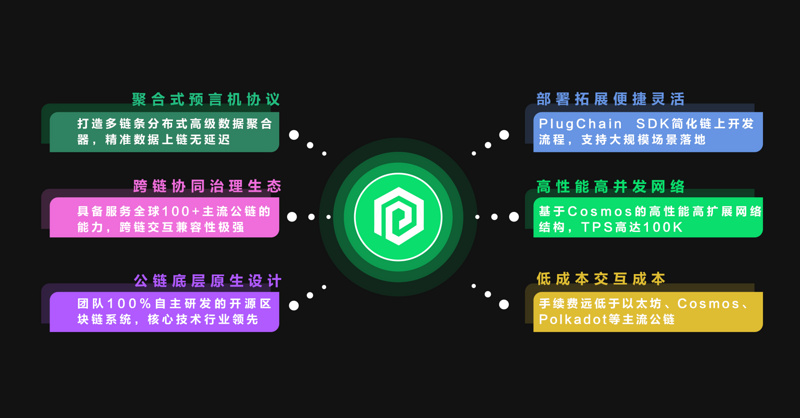 聚合式预言机协议

打造多链条分布式高级数据聚合器，精准数据上链无延迟

跨链协同治理生态

具备服务全球100+主流公链的能力，跨链交互兼容性极强

公链底层原生设计

团队100%自主研发的开源区块链系统，核心技术行业领先

部署拓展便捷灵活

PlugChain SDK简化链上开发流程，支持大规模场景落地

高性能高并发网络

基于Cosmos的高性能高扩展网络结构，TPS高达100K

低成本交互成本

手续费远低于以太坊、Cosmos、Polkadot等主流公链