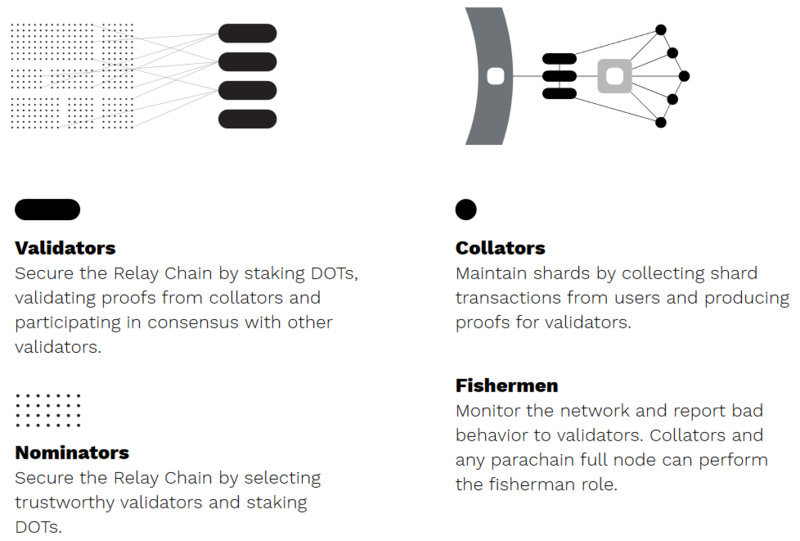 Validators
Secure the Relay Chain by staking DOTs, validating proofs from collators and participating in consensus with other validators.

Nominators
Secure the Relay Chain by selecting trustworthy validators and staking DOTs.

Collators
Maintain shards by collecting shard transactions from users and producing proofs for validators.

Fishermen
Monitor the network and report bad behavior to validators. Collators and any parachain full node can perform the fisherman role.