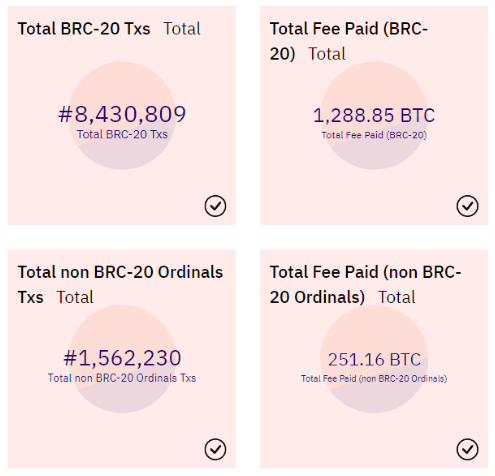 Total BRC-20 Txs Total

#8,430,809
Total BRC-20 Txs

Total Fee Paid (BRC-20) Total

1,288.85 BTC
Total Fee Paid (BRC-20)

Total non BRC-20 Ordinals Txs Total

#1,562,230
Total non BRC-20 Ordinals Txs

Total Fee Paid (non BRC-20 Ordinals) Total

251.16 BTC
Total Fee Paid (non BRC-20 Ordinals)